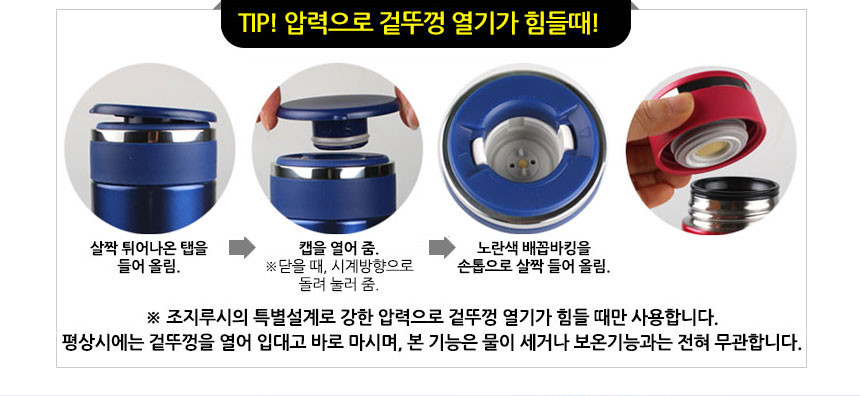 TIP! 압력으로 겉뚜껑 열기가 힘들때!

살짝 튀어나온 탭을 들어 올림.

캡을 열어 줌.
※닫을 때, 시계방향으로 돌려 눌러 줌.

노란색 배꼽바킹을 손톱으로 살짝 들어 올림.

※ 조지루시의 특별설계로 강한 압력으로 겉뚜껑 열기가 힘들 때만 사용합니다.
평상시에는 겉뚜껑을 열어 입대고 바로 마시며, 본 기능은 물이 세거나 보온기능과는 전혀 무관합니다.